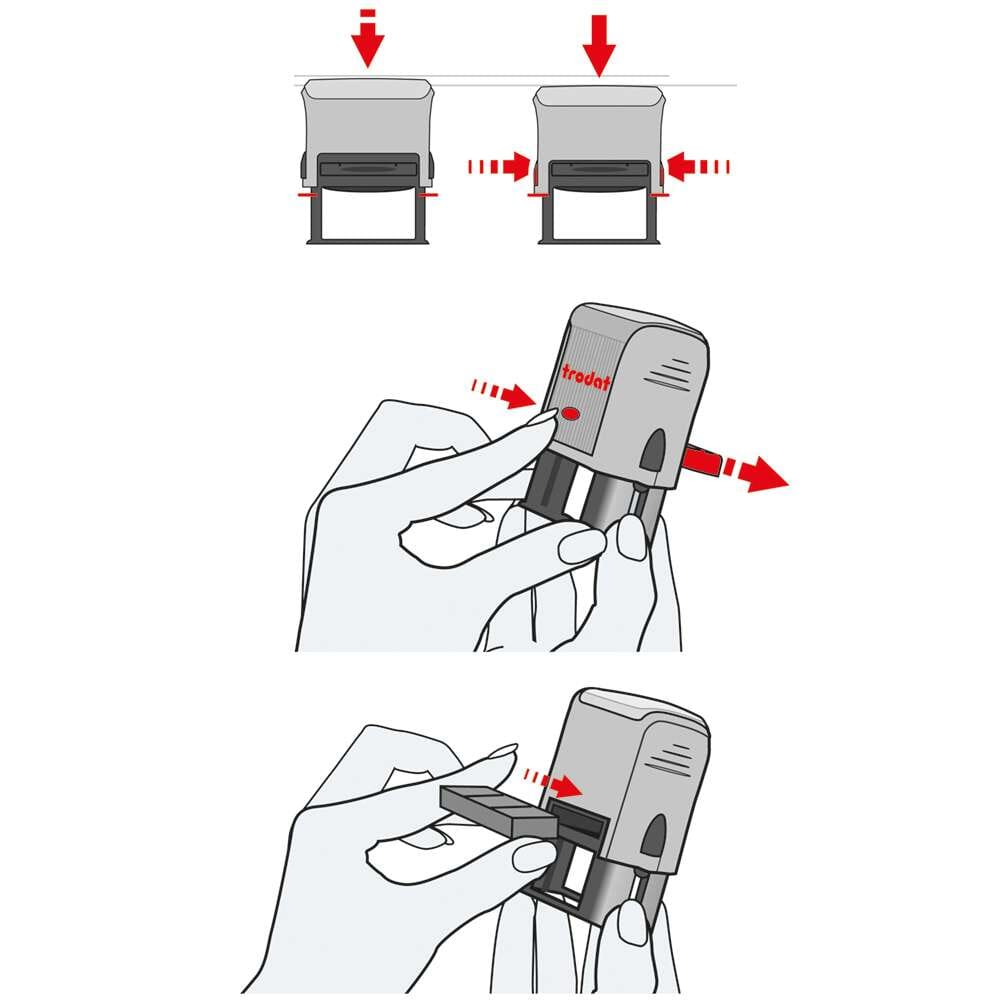 trodat