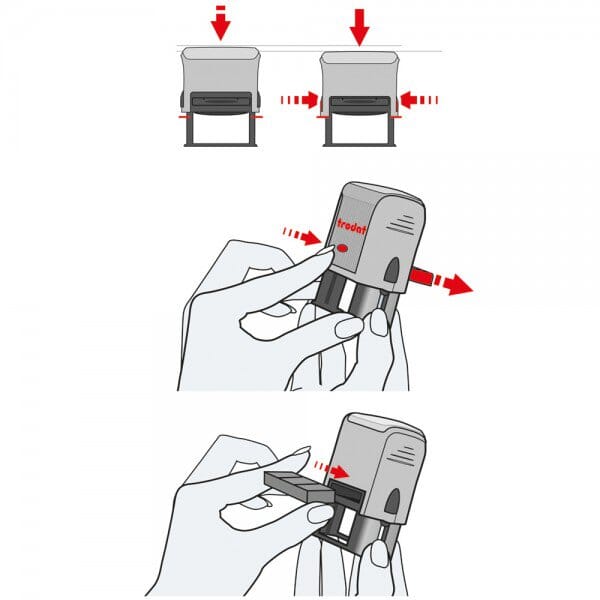 trodat